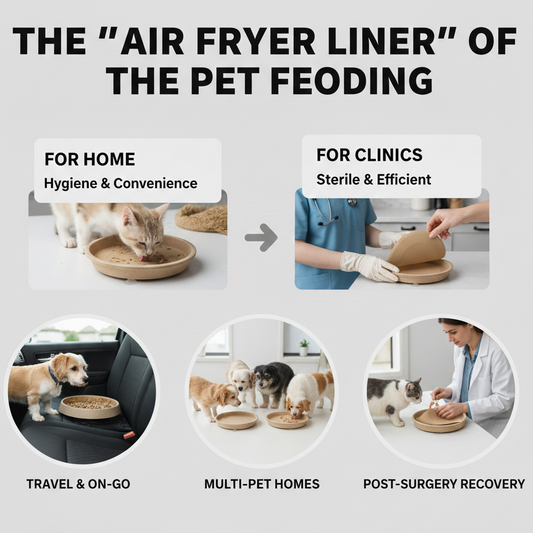 THE "AIR FRYER LINER" OF THE PET FEODING

FOR HOME
Hygiene & Convenience

FOR CLINICS
Sterile & Efficient

TRAVEL & ON-GO

MULTI-PET HOMES

POST-SURGERY RECOVERY